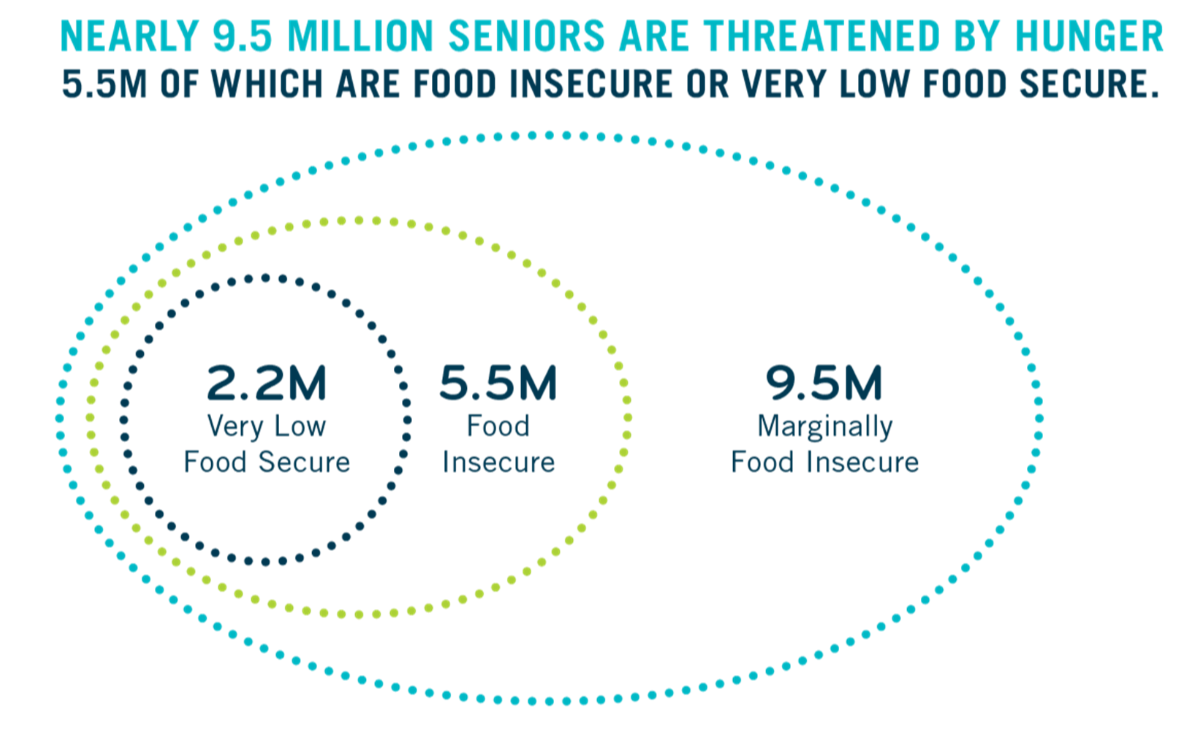 NEARLY 9.5 MILLION SENIORS ARE THREATENED BY HUNGER
5.5M OF WHICH ARE FOOD INSECURE OR VERY LOW FOOD SECURE.

2.2M
Very Low
Food Secure

5.5M
Food
Insecure

9.5M
Marginally
Food Insecure