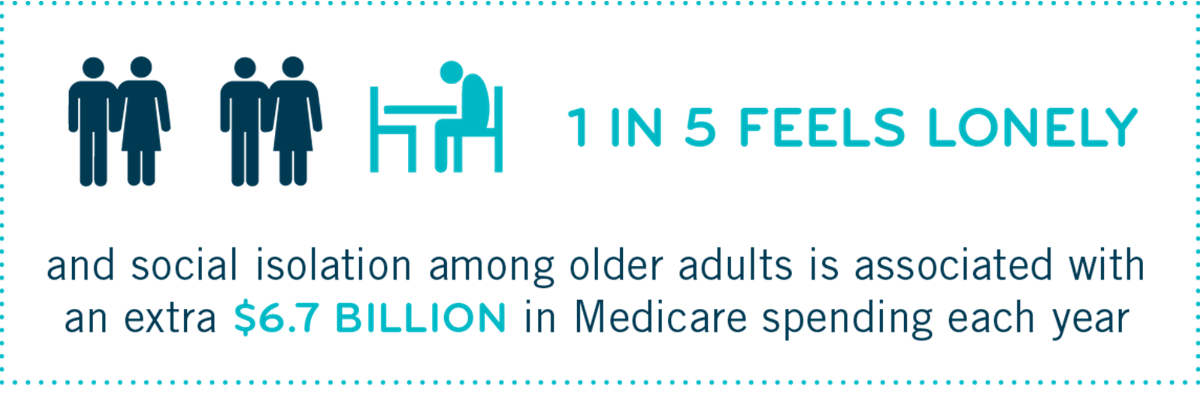 1 IN 5 FEELS LONELY

and social isolation among older adults is associated with an extra \$6.7 BILLION in Medicare spending each year